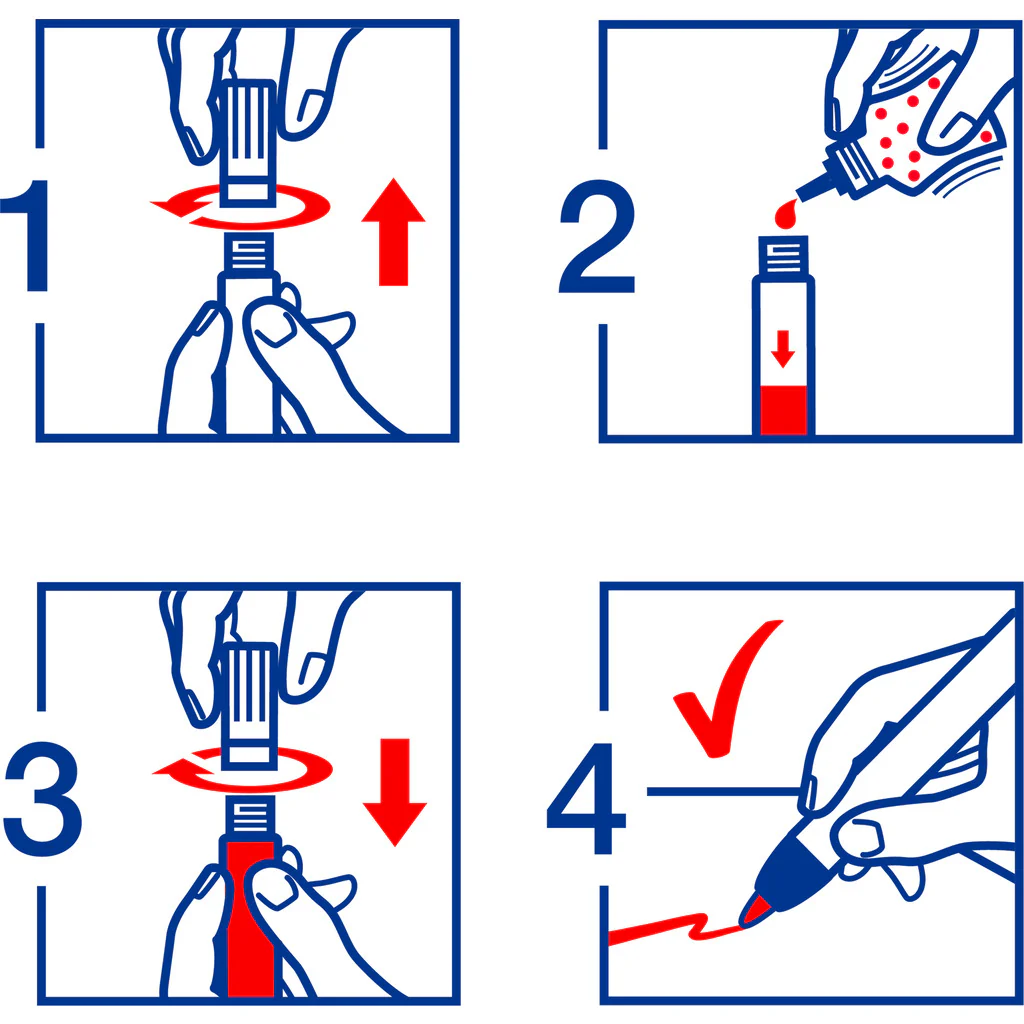 1

2

3

4